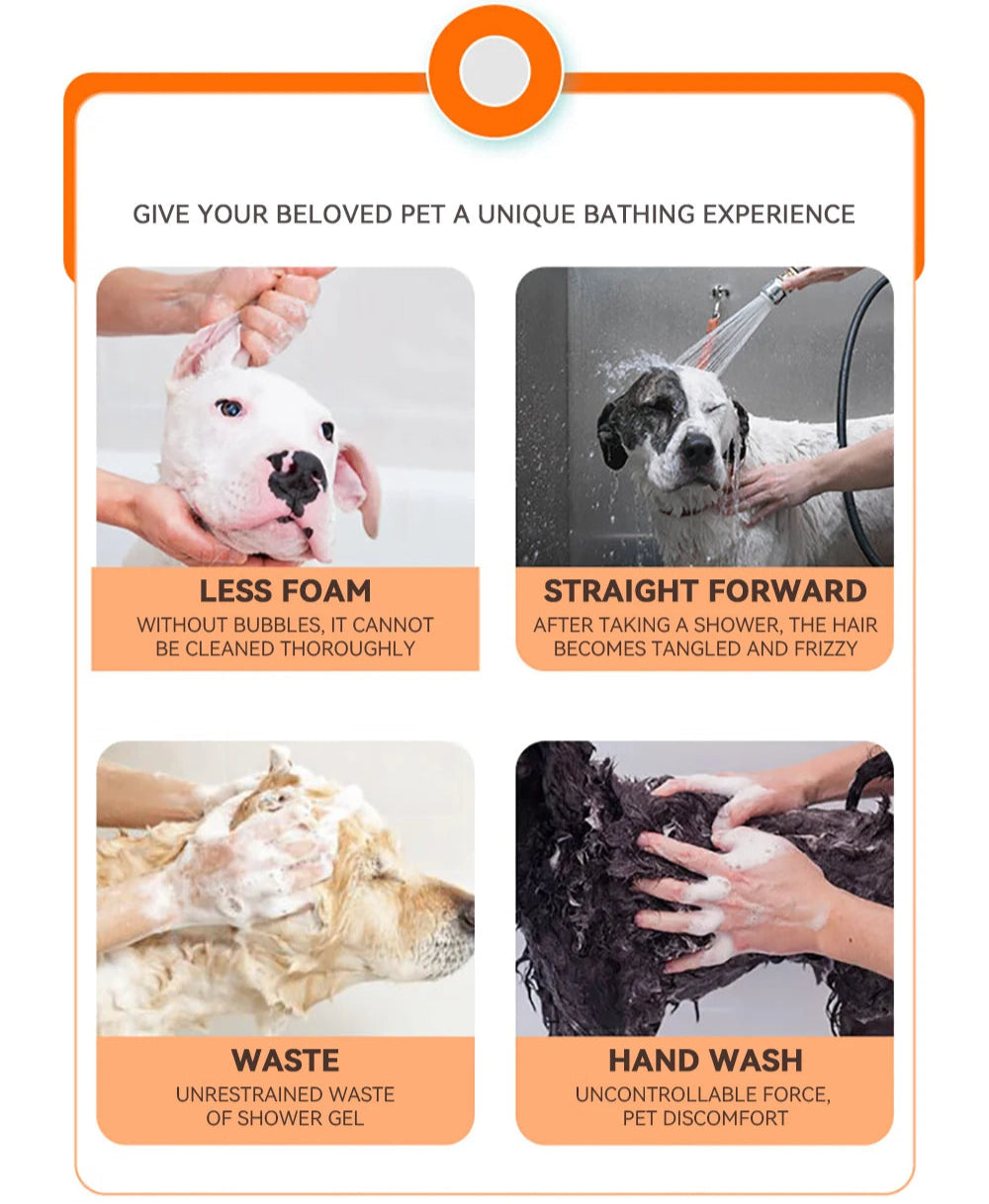 GIVE YOUR BELOVED PET A UNIQUE BATHING EXPERIENCE

LESS FOAM
WITHOUT BUBBLES, IT CANNOT BE CLEANED THOROUGHLY

STRAIGHT FORWARD
AFTER TAKING A SHOWER, THE HAIR BECOMES TANGLED AND FRIZZY

WASTE
UNRESTRAINED WASTE OF SHOWER GEL

HAND WASH
UNCONTROLLABLE FORCE, PET DISCOMFORT